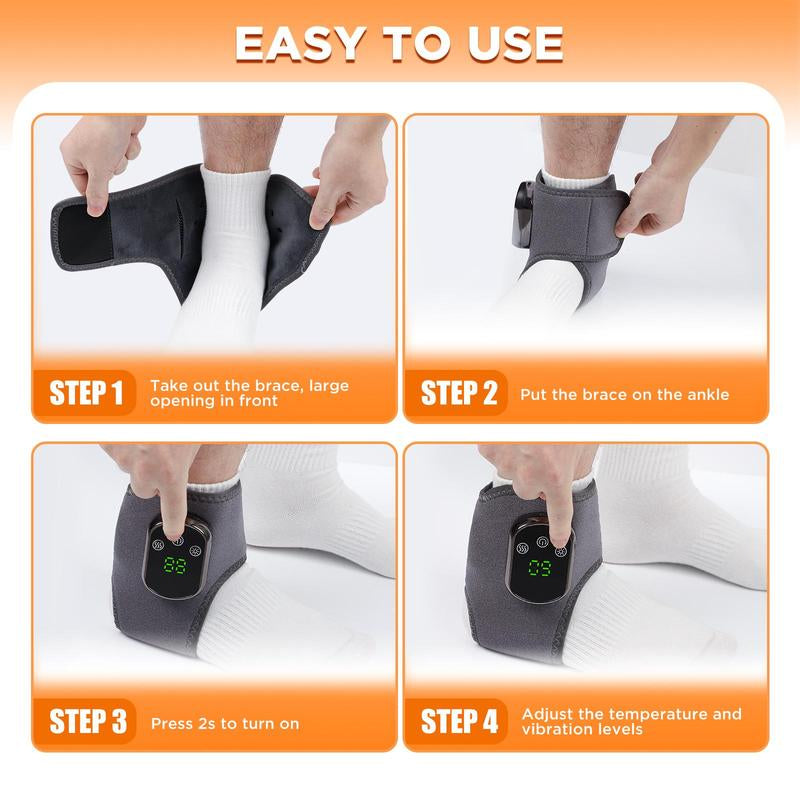 EASY TO USE

STEP 1 Take out the brace, large opening in front

STEP 2 Put the brace on the ankle

88

STEP 3 Press 2s to turn on

03

STEP 4 Adjust the temperature and vibration levels