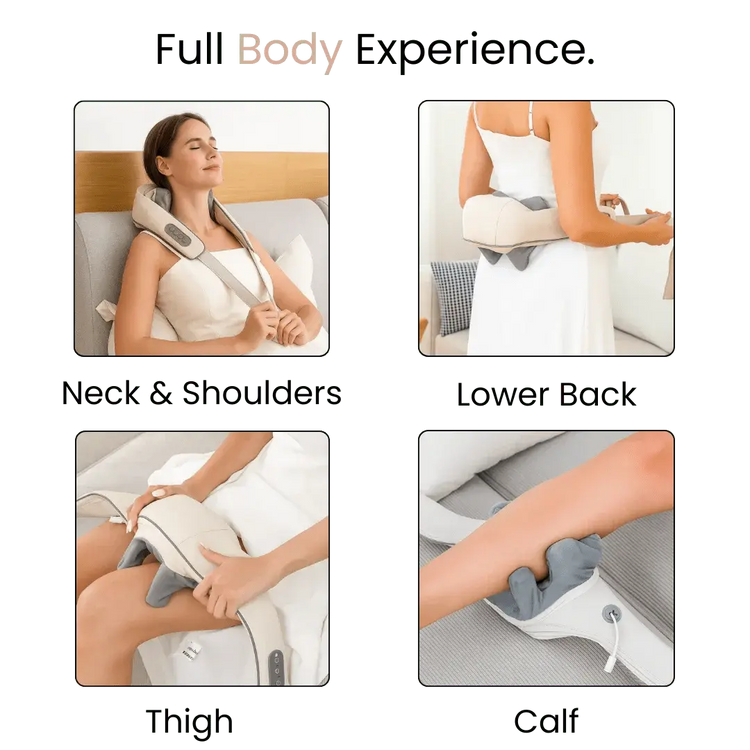 Full Body Experience.

Neck & Shoulders

Lower Back

Thigh

Calf